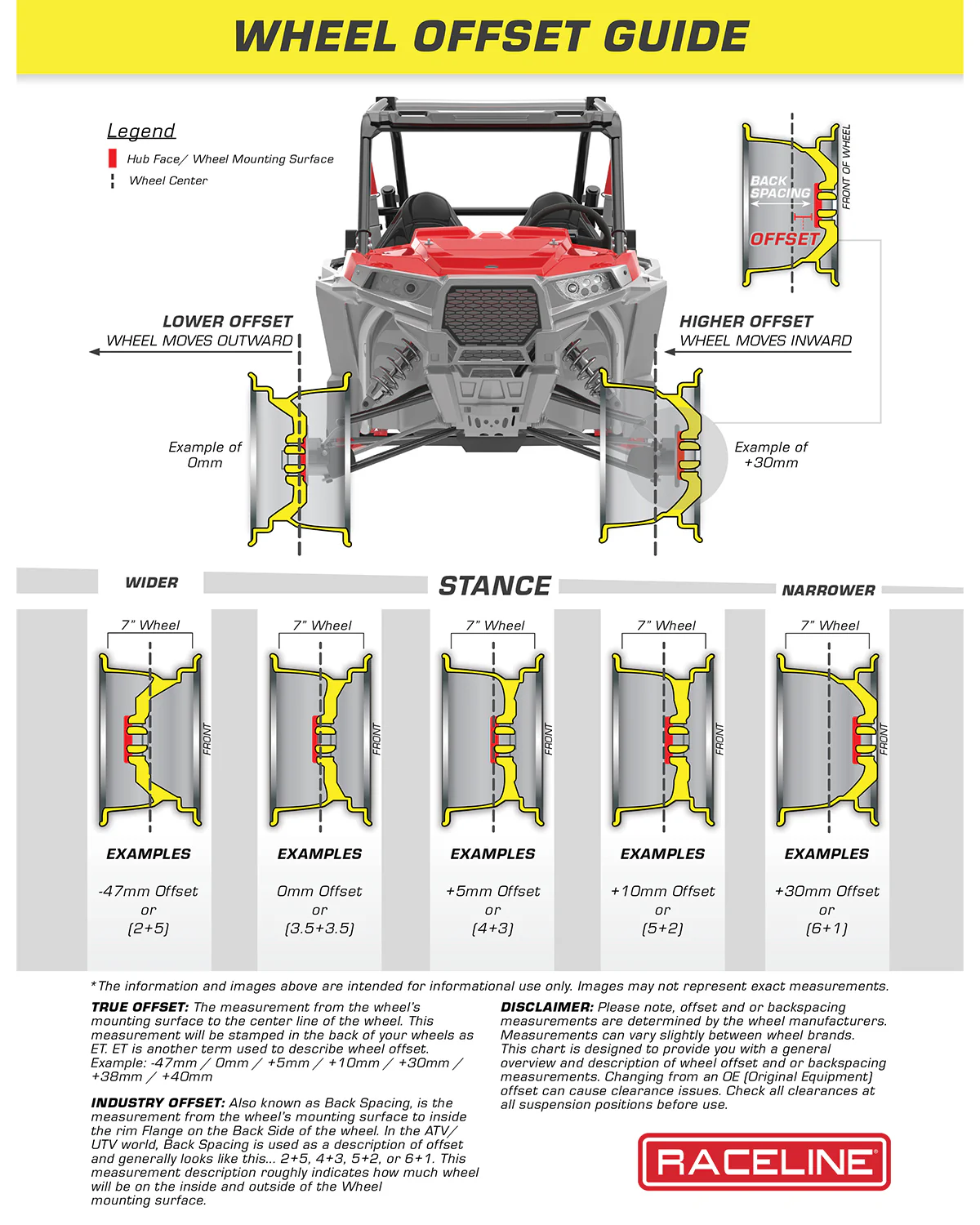 WHEEL OFFSET GUIDE

Legend
Hub Face/ Wheel Mounting Surface
Wheel Center

BACK SPACING
OFFSET
FRONT OF WHEEL

LOWER OFFSET
WHEEL MOVES OUTWARD

HIGHER OFFSET
WHEEL MOVES INWARD

Example of 0mm

Example of +30mm

WIDER
STANCE
NARROWER

7" Wheel
FRONT
EXAMPLES
-47mm Offset
or
(2+5)

7" Wheel
FRONT
EXAMPLES
0mm Offset
or
(3.5+3.5)

7" Wheel
FRONT
EXAMPLES
+5mm Offset
or
(4+3)

7" Wheel
FRONT
EXAMPLES
+10mm Offset
or
(5+2)

7" Wheel
FRONT
EXAMPLES
+30mm Offset
or
(6+1)

*The information and images above are intended for informational use only. Images may not represent exact measurements.

TRUE OFFSET: The measurement from the wheel's mounting surface to the center line of the wheel. This measurement will be stamped in the back of your wheels as ET. ET is another term used to describe wheel offset. Example: -47mm / 0mm / +5mm / +10mm / +30mm / +38mm / +40mm

INDUSTRY OFFSET: Also known as Back Spacing, is the measurement from the wheel's mounting surface to inside the rim Flange on the Back Side of the wheel. In the ATV/ UTV world, Back Spacing is used as a description of offset and generally looks like this... 2+5, 4+3, 5+2, or 6+1. This measurement description roughly indicates how much wheel will be on the inside and outside of the Wheel mounting surface.

DISCLAIMER: Please note, offset and or backspacing measurements are determined by the wheel manufacturers. Measurements can vary slightly between wheel brands. This chart is designed to provide you with a general overview and description of wheel offset and or backspacing measurements. Changing from an OE (Original Equipment) offset can cause clearance issues. Check all clearances at all suspension positions before use.

RACELINE